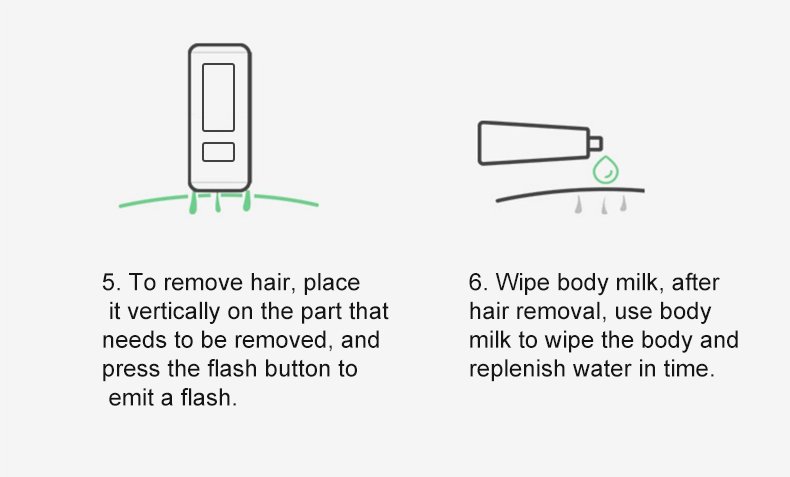 5. To remove hair, place it vertically on the part that needs to be removed, and press the flash button to emit a flash.

6. Wipe body milk, after hair removal, use body milk to wipe the body and replenish water in time.