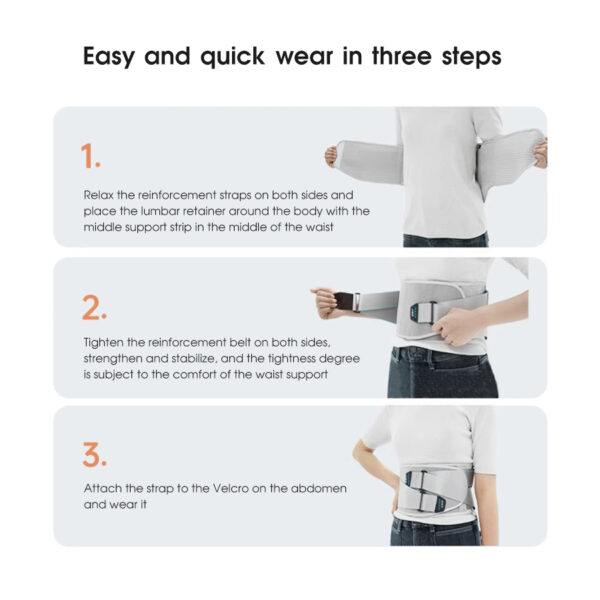 Easy and quick wear in three steps

1.

Relax the reinforcement straps on both sides and place the lumbar retainer around the body with the middle support strip in the middle of the waist

2.

Tighten the reinforcement belt on both sides, strengthen and stabilize, and the tightness degree is subject to the comfort of the waist support

3.

Attach the strap to the Velcro on the abdomen and wear it