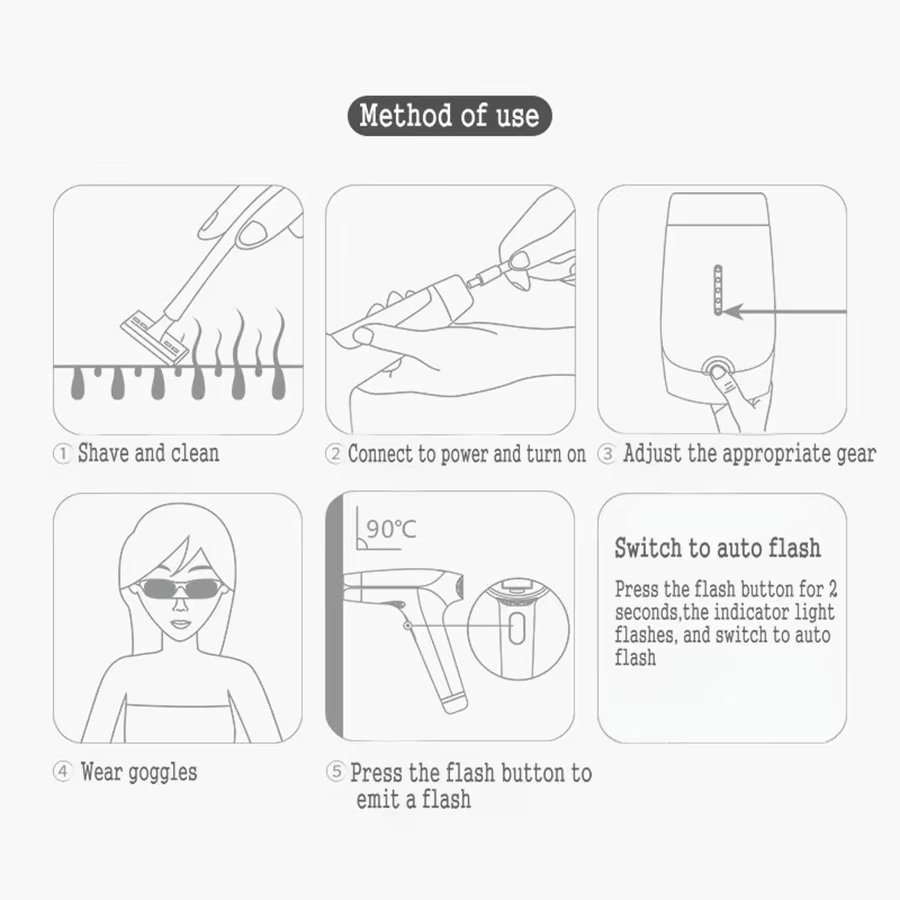 Method of use

① Shave and clean

② Connect to power and turn on

③ Adjust the appropriate gear

④ Wear goggles

90°C

⑤ Press the flash button to emit a flash

Switch to auto flash

Press the flash button for 2 seconds,the indicator light flashes, and switch to auto flash