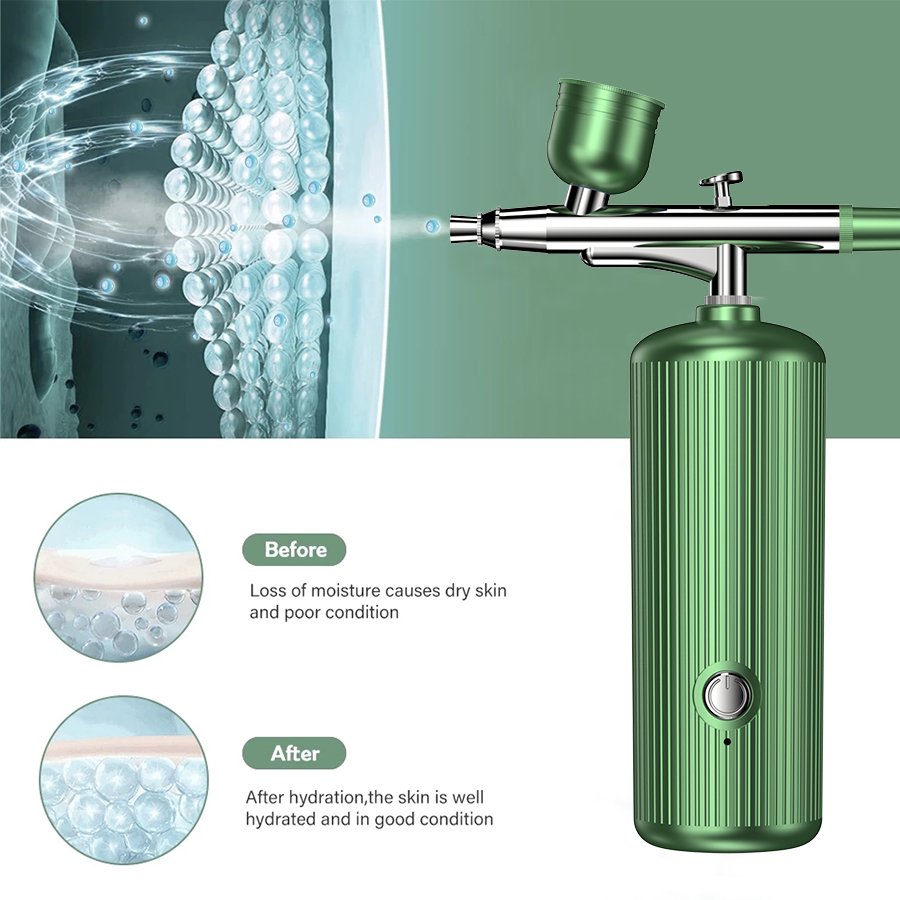 Before

Loss of moisture causes dry skin and poor condition

After

After hydration,the skin is well hydrated and in good condition