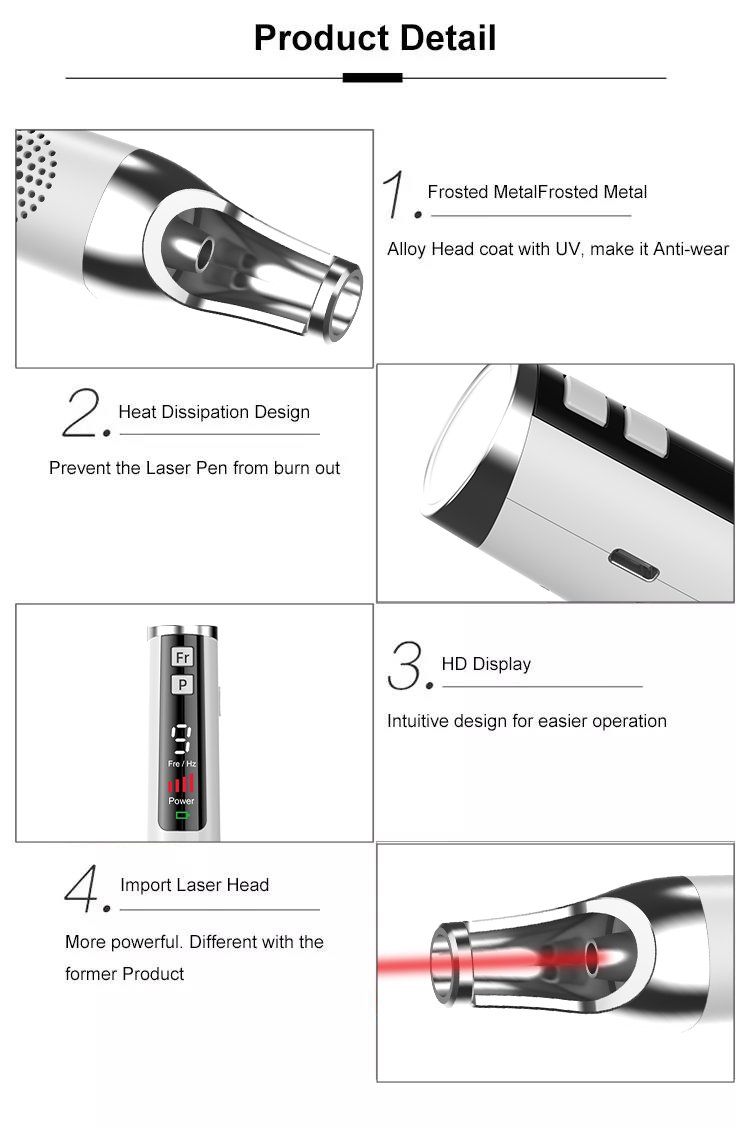 Product Detail

1. Frosted MetalFrosted Metal

Alloy Head coat with UV, make it Anti-wear

2. Heat Dissipation Design

Prevent the Laser Pen from burn out

Fr
P
9
Fre / Hz
Power

3. HD Display

Intuitive design for easier operation

4. Import Laser Head

More powerful. Different with the former Product