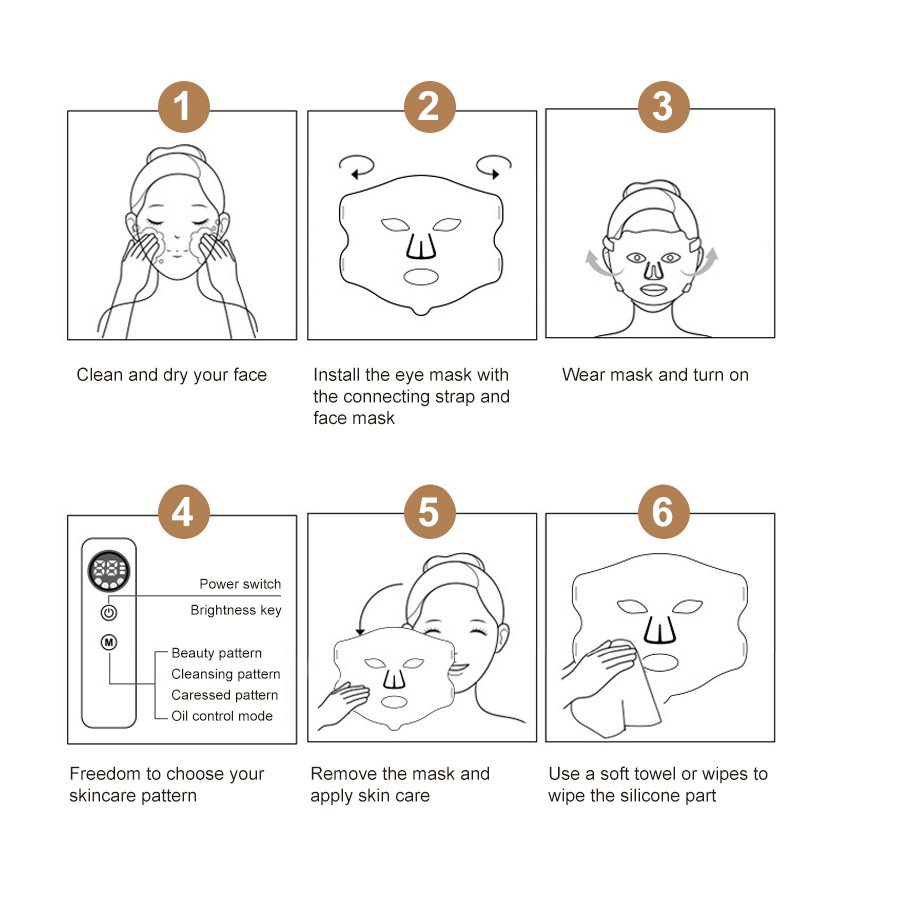 1

Clean and dry your face

2

Install the eye mask with the connecting strap and face mask

3

Wear mask and turn on

4

Power switch
Brightness key
M
Beauty pattern
Cleansing pattern
Caressed pattern
Oil control mode

Freedom to choose your skincare pattern

5

Remove the mask and apply skin care

6

Use a soft towel or wipes to wipe the silicone part