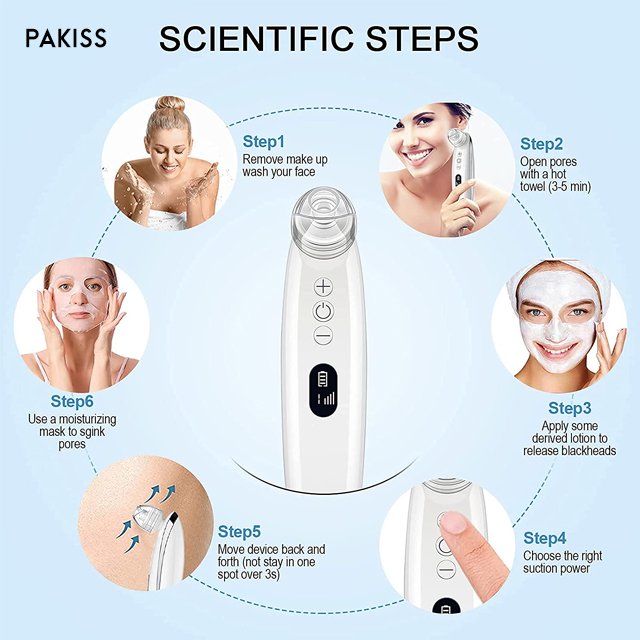 PAKISS

SCIENTIFIC STEPS

Step1
Remove make up wash your face

Step2
Open pores with a hot towel (3-5 min)

Step3
Apply some derived lotion to release blackheads

Step4
Choose the right suction power

Step5
Move device back and forth (not stay in one spot over 3s)

Step6
Use a moisturizing mask to sgink pores